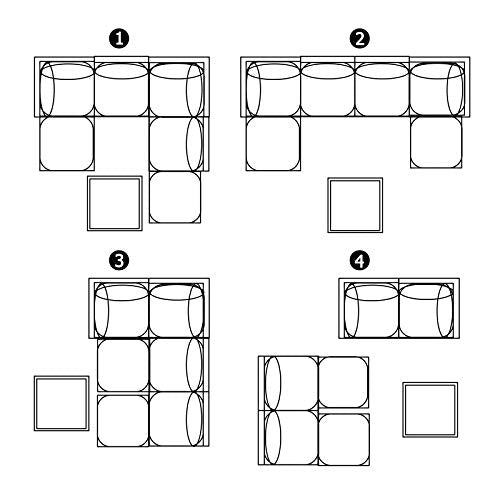 1

2

3

4